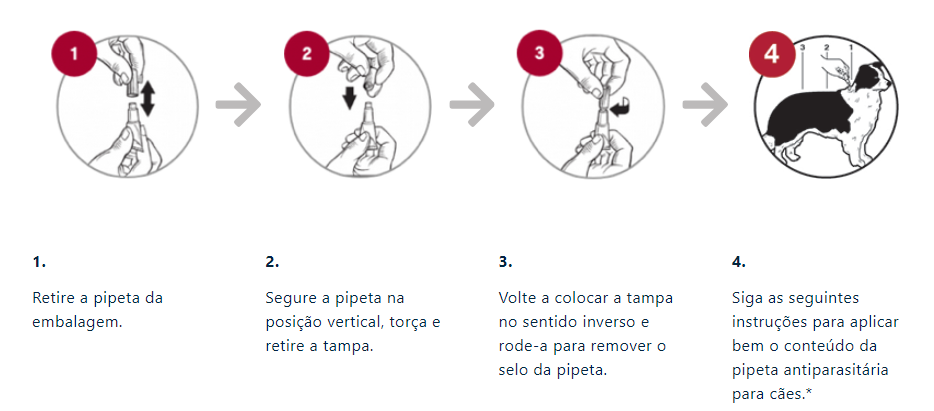 1

2

3

4

3 2 1

1.

Retire a pipeta da embalagem.

2.

Segure a pipeta na posição vertical, torça e retire a tampa.

3.

Volte a colocar a tampa no sentido inverso e rode-a para remover o selo da pipeta.

4.

Siga as seguintes instruções para aplicar bem o conteúdo da pipeta antiparasitária para cães.*