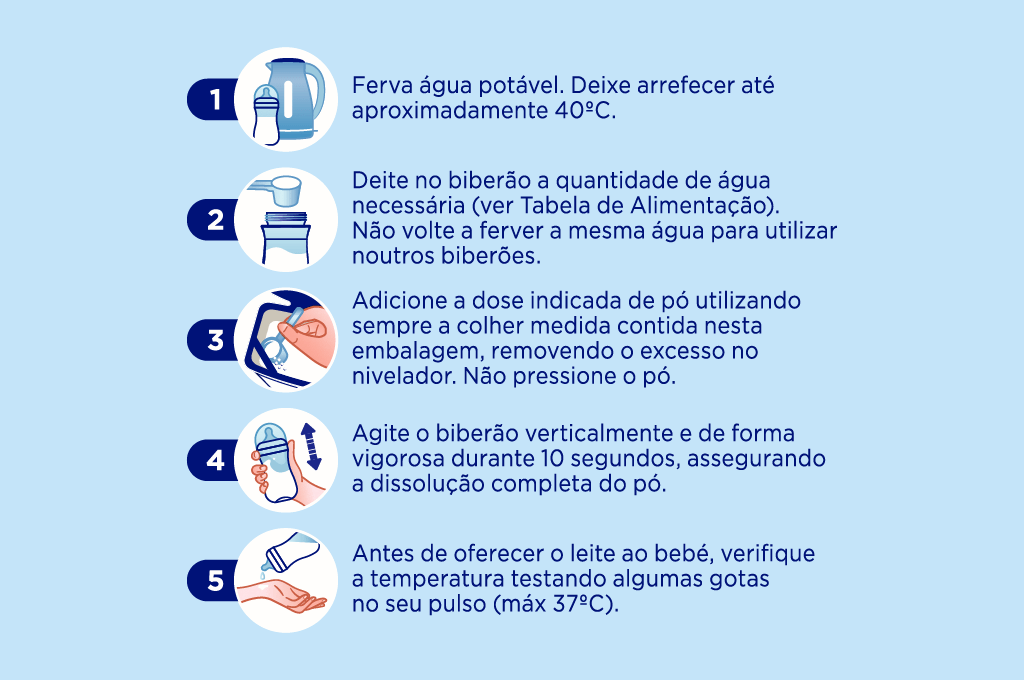 1
Ferva água potável. Deixe arrefecer até aproximadamente 40ºC.

2
Deite no biberão a quantidade de água necessária (ver Tabela de Alimentação). Não volte a ferver a mesma água para utilizar noutros biberões.

3
Adicione a dose indicada de pó utilizando sempre a colher medida contida nesta embalagem, removendo o excesso no nivelador. Não pressione o pó.

4
Agite o biberão verticalmente e de forma vigorosa durante 10 segundos, assegurando a dissolução completa do pó.

5
Antes de oferecer o leite ao bebé, verifique a temperatura testando algumas gotas no seu pulso (máx 37ºC).