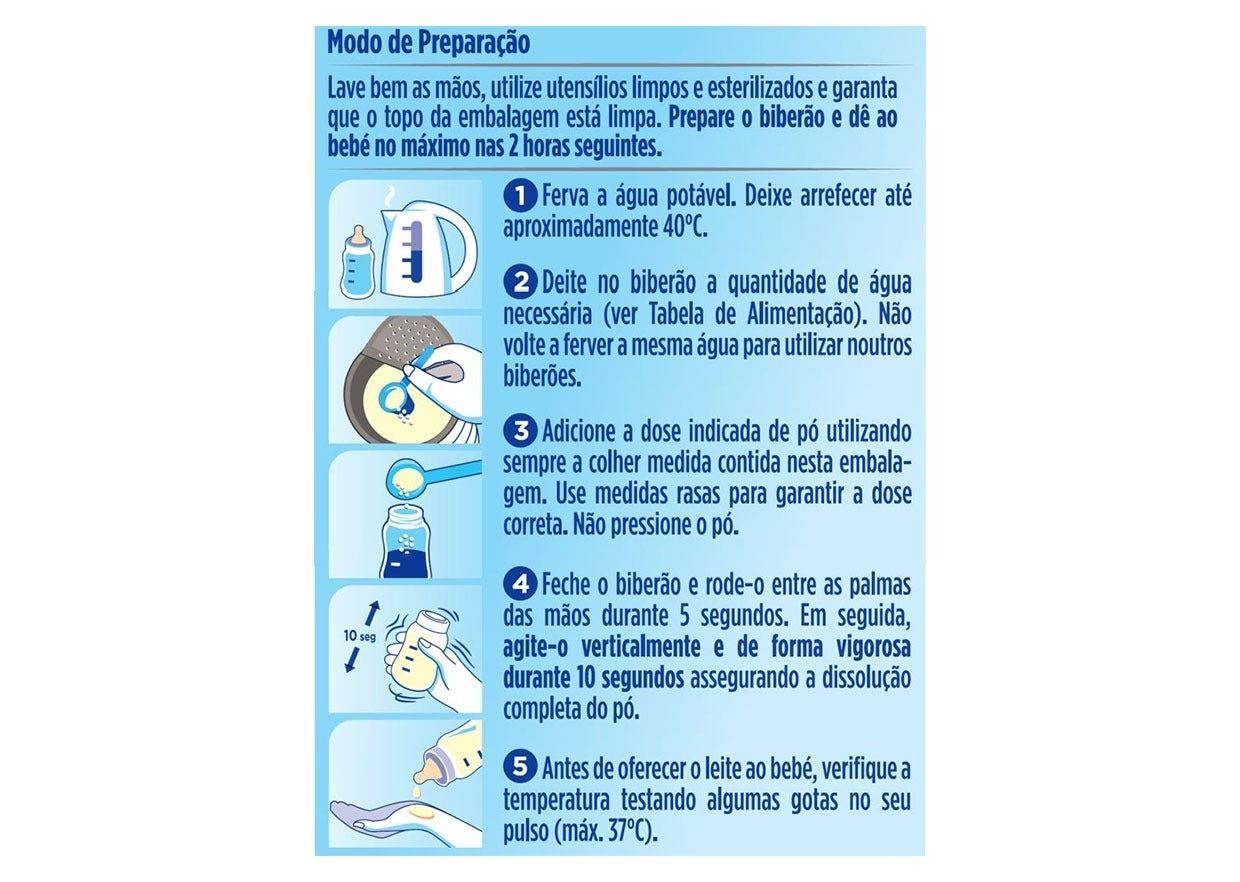 Modo de Preparação

Lave bem as mãos, utilize utensílios limpos e esterilizados e garanta que o topo da embalagem está limpa. Prepare o biberão e dê ao bebé no máximo nas 2 horas seguintes.

1 Ferva a água potável. Deixe arrefecer até aproximadamente 40ºC.

2 Deite no biberão a quantidade de água necessária (ver Tabela de Alimentação). Não volte a ferver a mesma água para utilizar noutros biberões.

3 Adicione a dose indicada de pó utilizando sempre a colher medida contida nesta embalagem. Use medidas rasas para garantir a dose correta. Não pressione o pó.

10 seg

4 Feche o biberão e rode-o entre as palmas das mãos durante 5 segundos. Em seguida, agite-o verticalmente e de forma vigorosa durante 10 segundos assegurando a dissolução completa do pó.

5 Antes de oferecer o leite ao bebé, verifique a temperatura testando algumas gotas no seu pulso (máx. 37ºC).